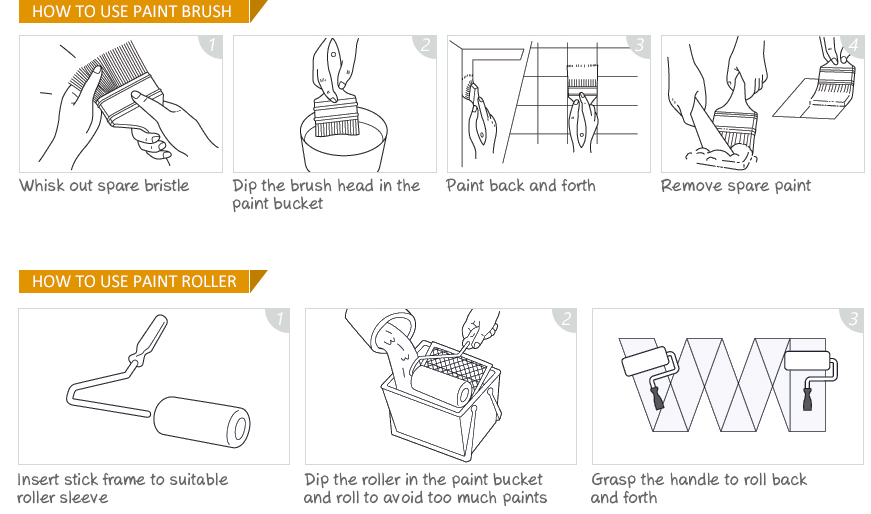 HOW TO USE PAINT BRUSH

1
Whisk out spare bristle

2
Dip the brush head in the paint bucket

3
Paint back and forth

4
Remove spare paint

HOW TO USE PAINT ROLLER

1
Insert stick frame to suitable roller sleeve

2
Dip the roller in the paint bucket and roll to avoid too much paints

3
Grasp the handle to roll back and forth