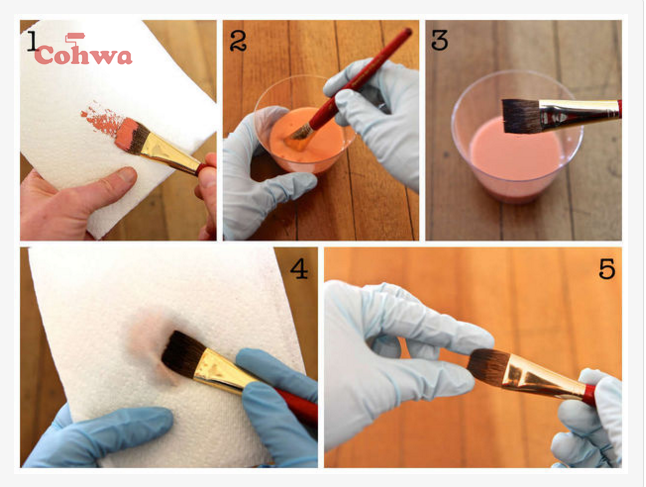 1
Cohwa
2
3
4
5